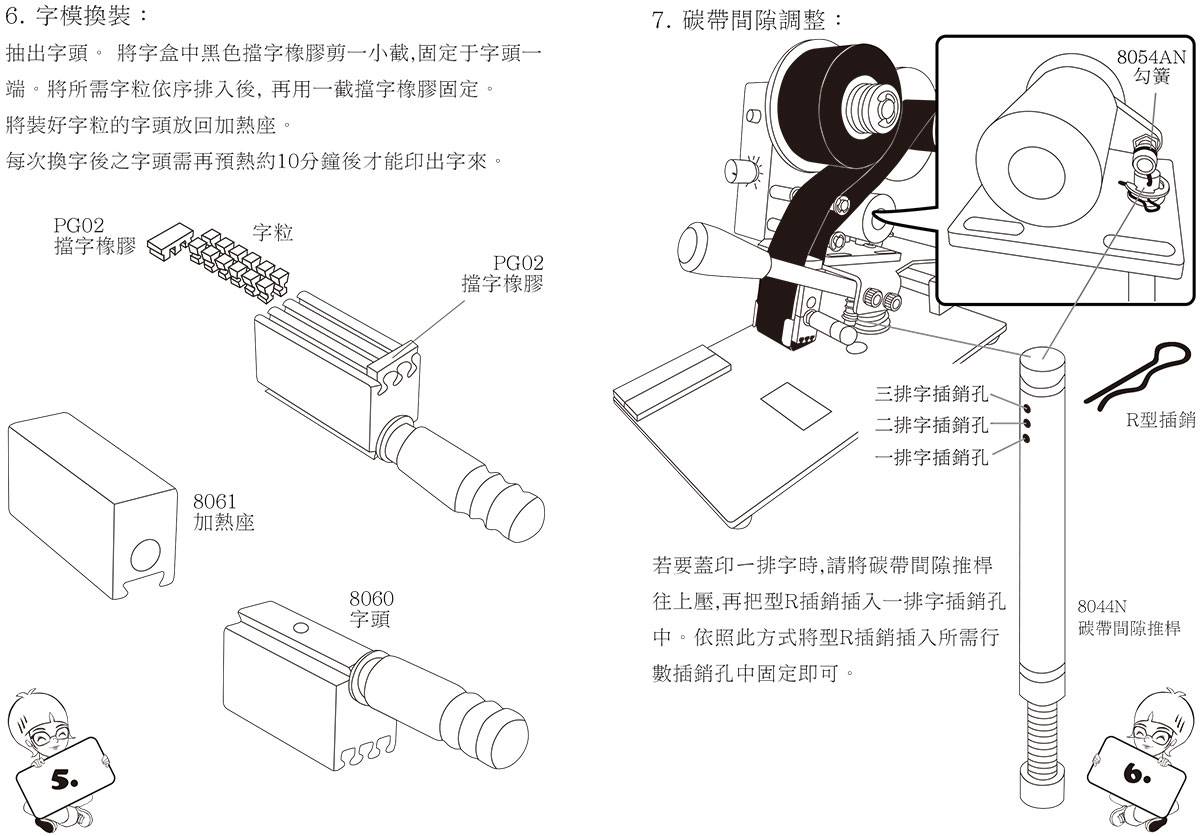 6. 字模換裝：

抽出字頭。 將字盒中黑色擋字橡膠剪一小截,固定于字頭一端。將所需字粒依序排入後, 再用一截擋字橡膠固定。

將裝好字粒的字頭放回加熱座。

每次換字後之字頭需再預熱約10分鐘後才能印出字來。

PG02
擋字橡膠

字粒

PG02
擋字橡膠

8061
加熱座

8060
字頭

5.

7. 碳帶間隙調整：

8054AN
勾簧

三排字插銷孔

二排字插銷孔

一排字插銷孔

R型插銷

若要蓋印一排字時,請將碳帶間隙推桿往上壓,再把型R插銷插入一排字插銷孔中。依照此方式將型R插銷插入所需行數插銷孔中固定即可。

8044N
碳帶間隙推桿

6.